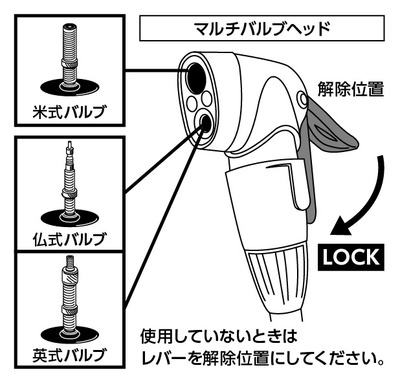 マルチバルブヘッド

米式バルブ

仏式バルブ

英式バルブ

解除位置

LOCK

使用していないときは
レバーを解除位置にしてください。