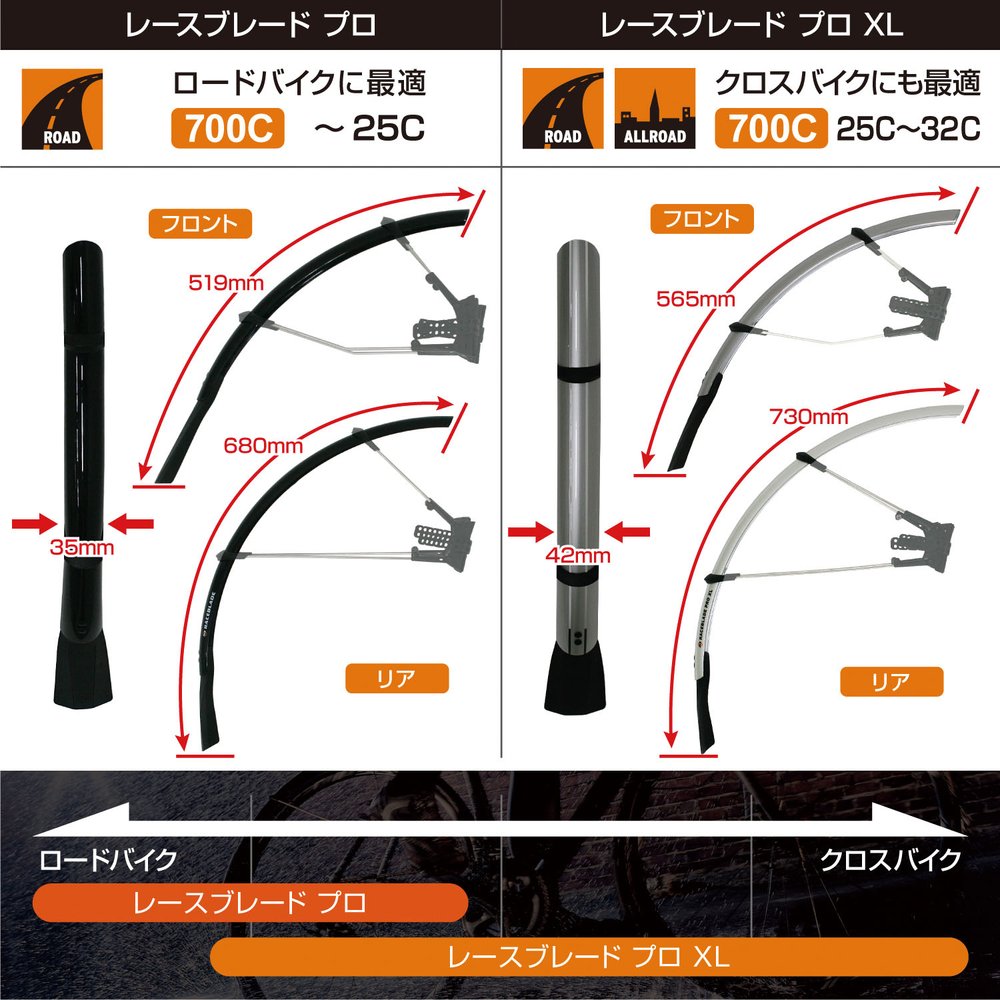 レースブレード プロ

ROAD

ロードバイクに最適
700C ～25C

フロント
519mm
680mm
35mm
RACEBLADE
リア

レースブレード プロ XL

ROAD ALLROAD

クロスバイクにも最適
700C 25C～32C

フロント
565mm
730mm
42mm
RACEBLADE PRO XL
リア

ロードバイク
クロスバイク
レースブレード プロ
レースブレード プロ XL