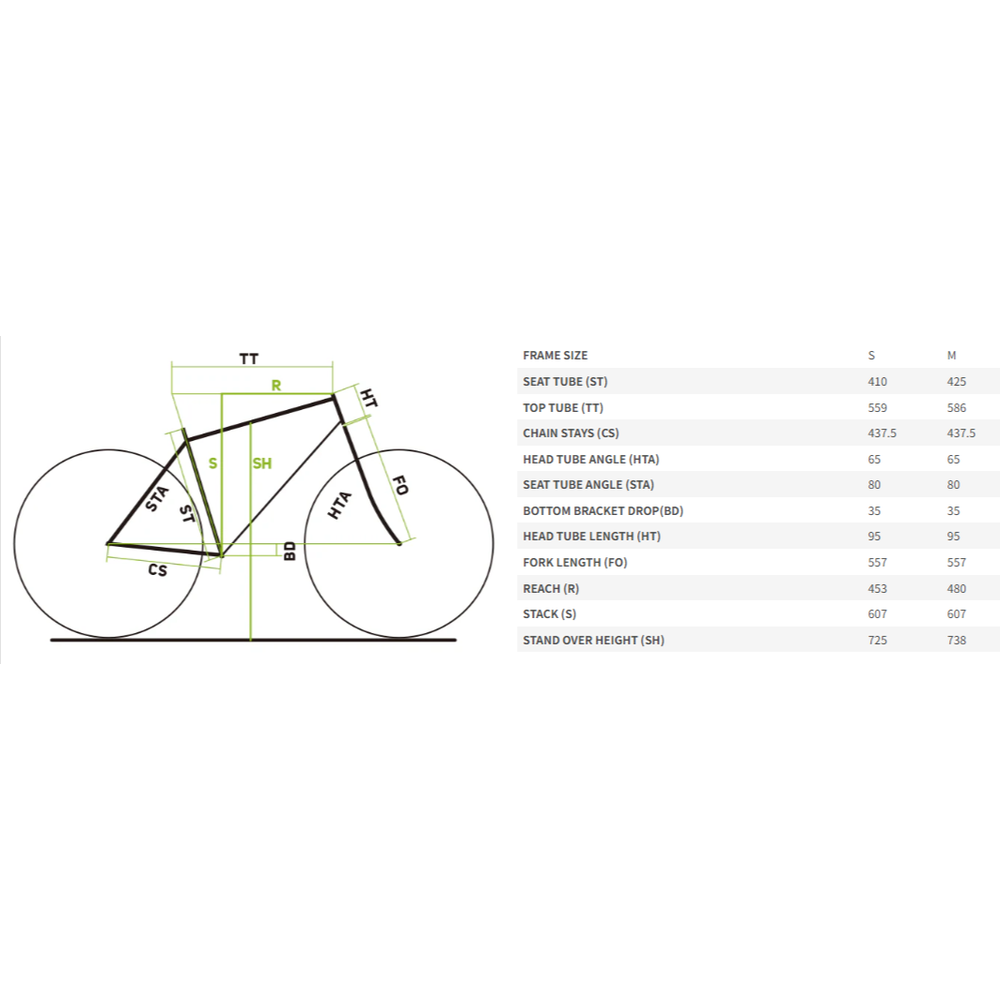 TT
R
HT
S
SH
STA
ST
HTA
FO
BD
CS

| FRAME SIZE | S | M |
|---|---|---|
| SEAT TUBE (ST) | 410 | 425 |
| TOP TUBE (TT) | 559 | 586 |
| CHAIN STAYS (CS) | 437.5 | 437.5 |
| HEAD TUBE ANGLE (HTA) | 65 | 65 |
| SEAT TUBE ANGLE (STA) | 80 | 80 |
| BOTTOM BRACKET DROP(BD) | 35 | 35 |
| HEAD TUBE LENGTH (HT) | 95 | 95 |
| FORK LENGTH (FO) | 557 | 557 |
| REACH (R) | 453 | 480 |
| STACK (S) | 607 | 607 |
| STAND OVER HEIGHT (SH) | 725 | 738 |