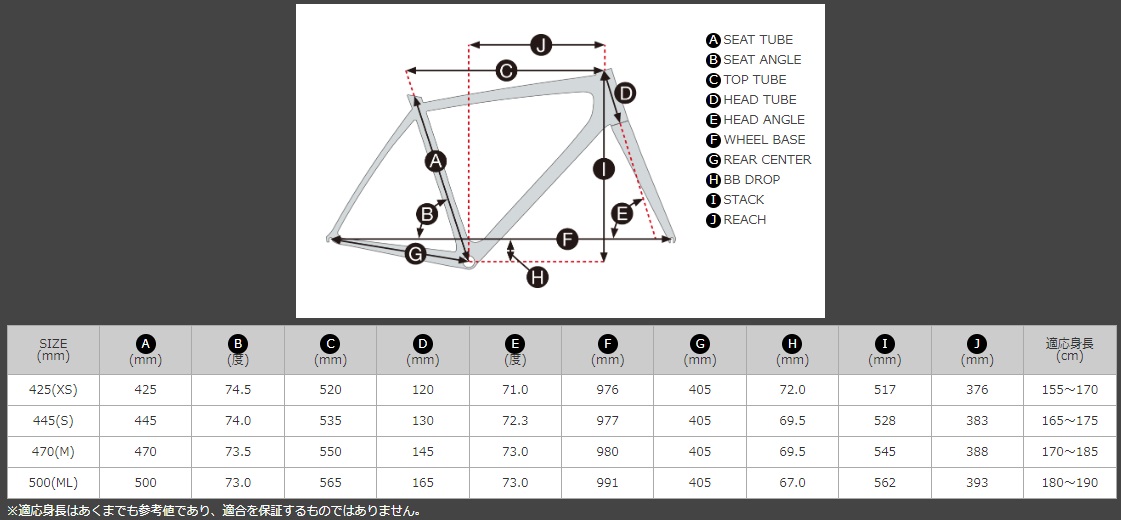 J
C
D
A
I
B
E
F
G
H

A SEAT TUBE
B SEAT ANGLE
C TOP TUBE
D HEAD TUBE
E HEAD ANGLE
F WHEEL BASE
G REAR CENTER
H BB DROP
I STACK
J REACH

| SIZE (mm) | A (mm) | B (度) | C (mm) | D (mm) | E (度) | F (mm) | G (mm) | H (mm) | I (mm) | J (mm) | 適応身長 (cm) |
|---|---|---|---|---|---|---|---|---|---|---|---|
| 425(XS) | 425 | 74.5 | 520 | 120 | 71.0 | 976 | 405 | 72.0 | 517 | 376 | 155～170 |
| 445(S) | 445 | 74.0 | 535 | 130 | 72.3 | 977 | 405 | 69.5 | 528 | 383 | 165～175 |
| 470(M) | 470 | 73.5 | 550 | 145 | 73.0 | 980 | 405 | 69.5 | 545 | 388 | 170～185 |
| 500(ML) | 500 | 73.0 | 565 | 165 | 73.0 | 991 | 405 | 67.0 | 562 | 393 | 180～190 |

※適応身長はあくまでも参考値であり、適合を保証するものではありません。